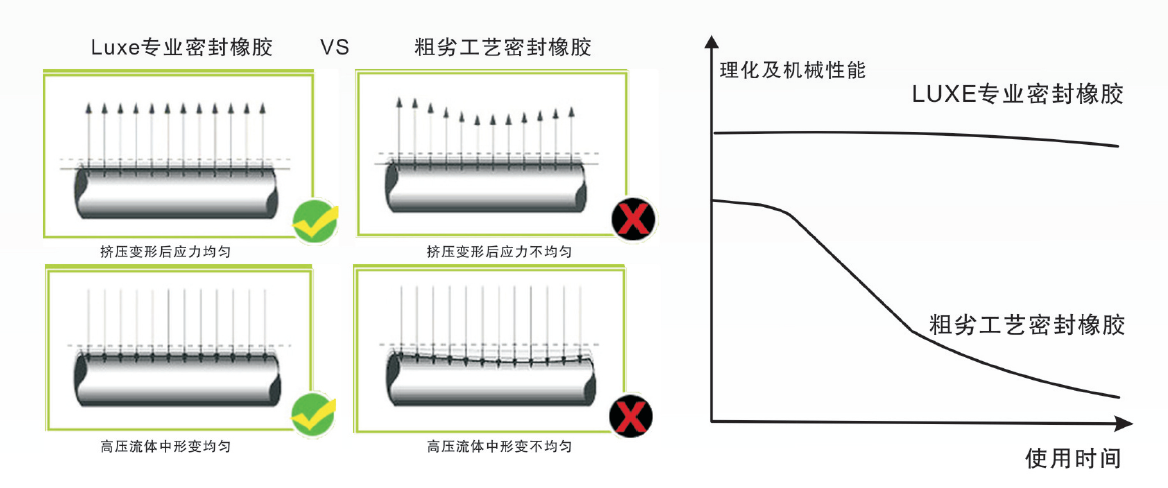 Luxe专业密封橡胶　VS　粗劣工艺密封橡胶

挤压变形后应力均匀

挤压变形后应力不均匀

高压流体中形变均匀

高压流体中形变不均匀

理化及机械性能

LUXE专业密封橡胶

粗劣工艺密封橡胶

使用时间